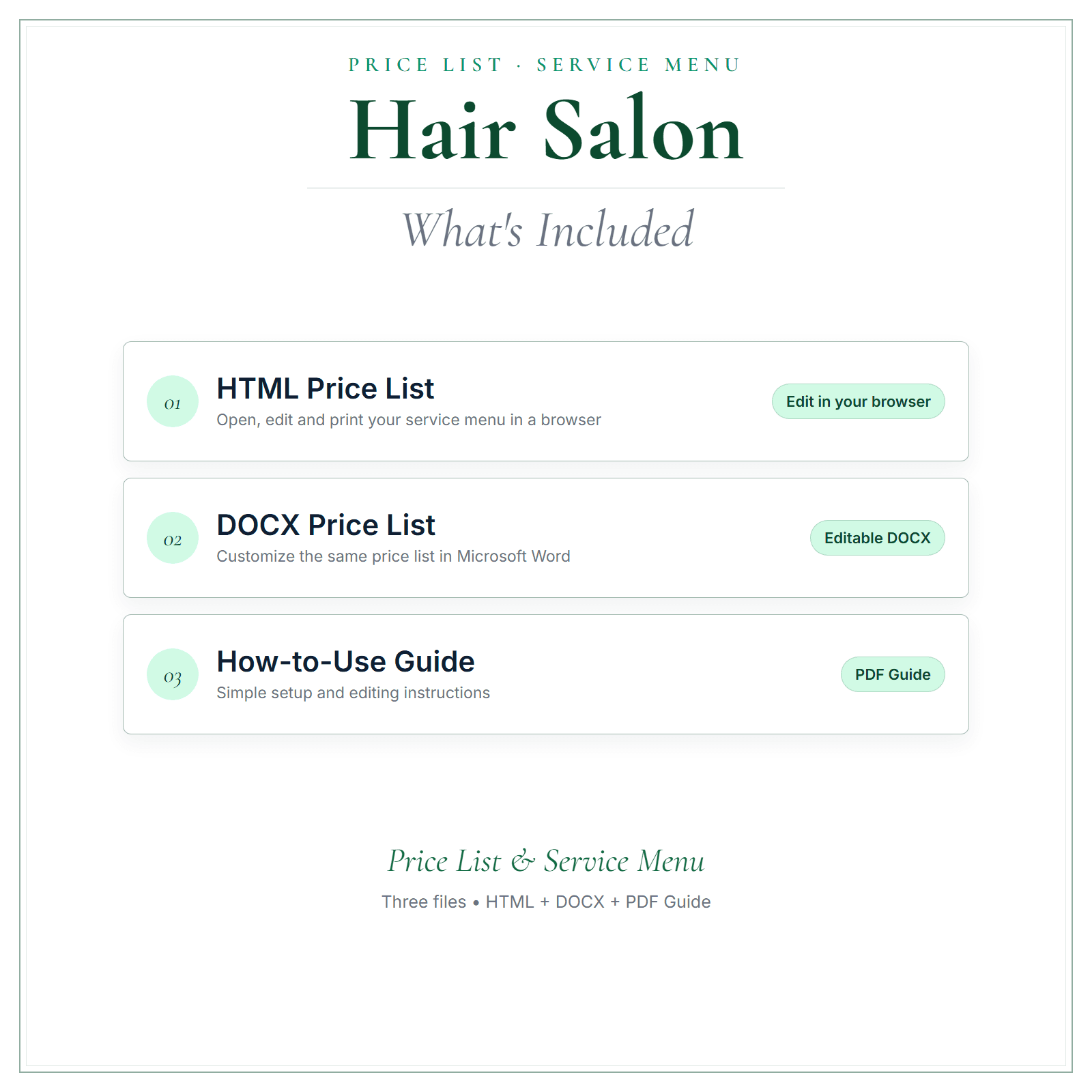 PRICE LIST · SERVICE MENU

Hair Salon

What's Included

01
HTML Price List
Open, edit and print your service menu in a browser
Edit in your browser

02
DOCX Price List
Customize the same price list in Microsoft Word
Editable DOCX

03
How-to-Use Guide
Simple setup and editing instructions
PDF Guide

Price List & Service Menu

Three files • HTML + DOCX + PDF Guide