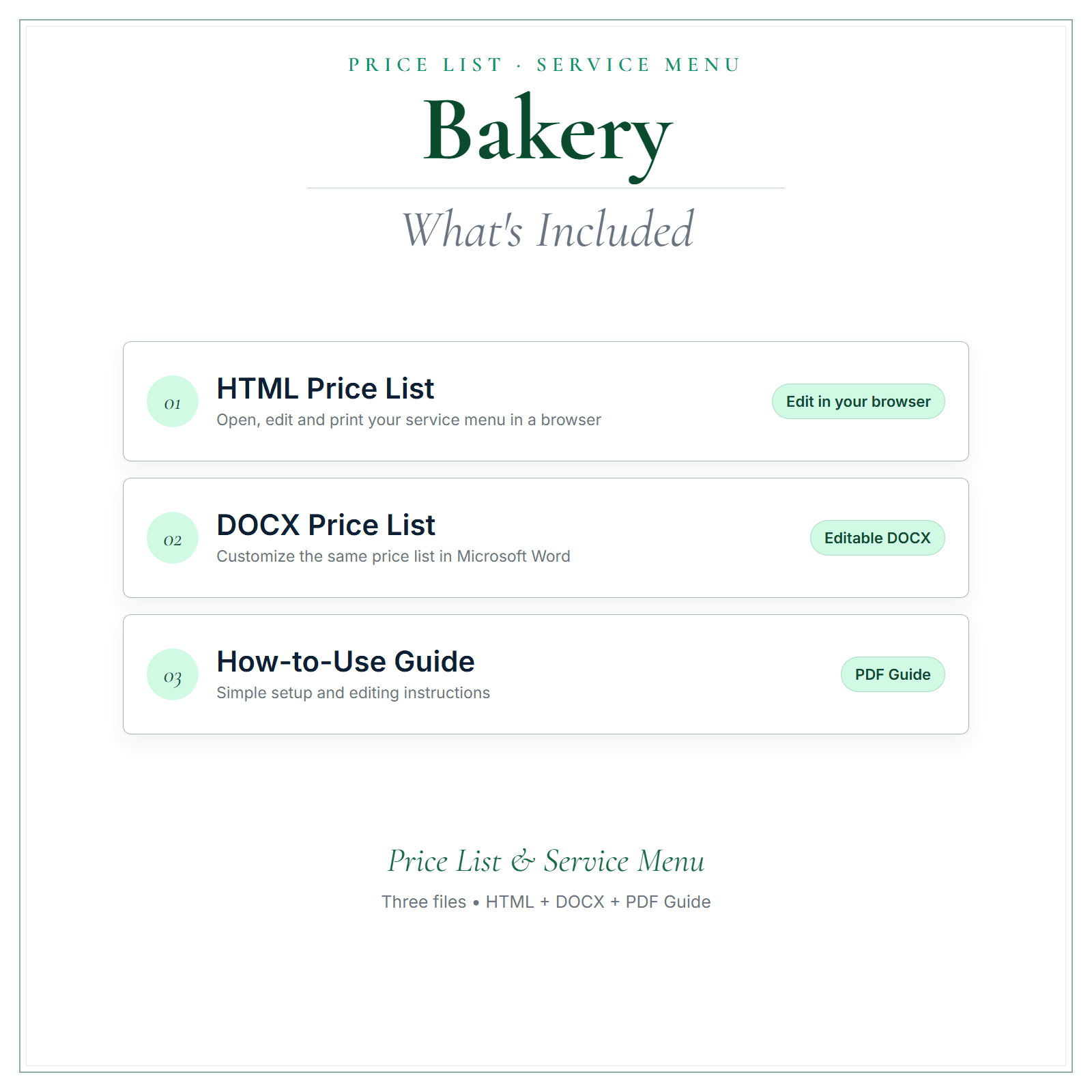 PRICE LIST · SERVICE MENU

Bakery

What's Included

01 HTML Price List
Open, edit and print your service menu in a browser
Edit in your browser

02 DOCX Price List
Customize the same price list in Microsoft Word
Editable DOCX

03 How-to-Use Guide
Simple setup and editing instructions
PDF Guide

Price List & Service Menu

Three files • HTML + DOCX + PDF Guide