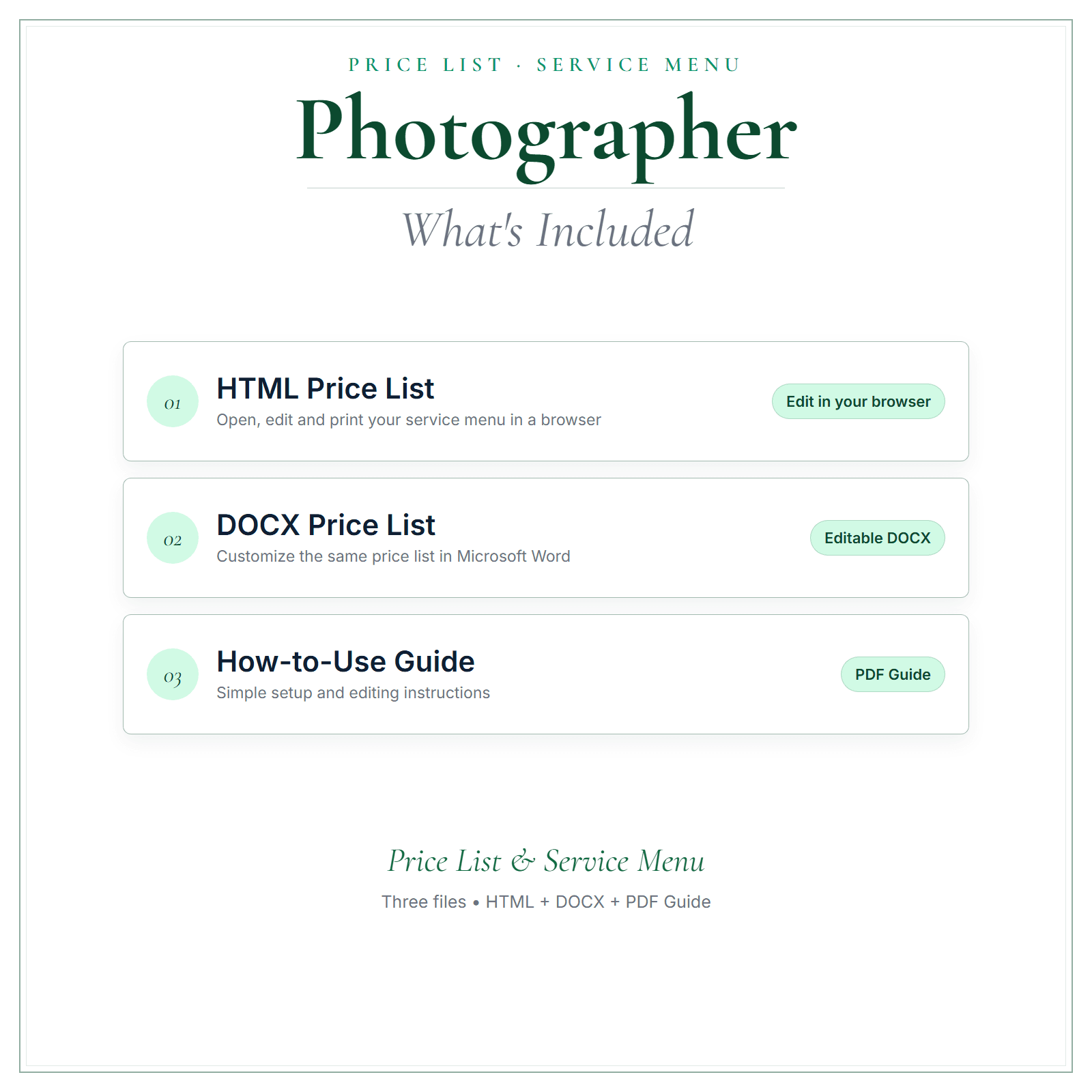 PRICE LIST · SERVICE MENU

Photographer

What's Included

01
HTML Price List
Open, edit and print your service menu in a browser
Edit in your browser

02
DOCX Price List
Customize the same price list in Microsoft Word
Editable DOCX

03
How-to-Use Guide
Simple setup and editing instructions
PDF Guide

Price List & Service Menu
Three files • HTML + DOCX + PDF Guide